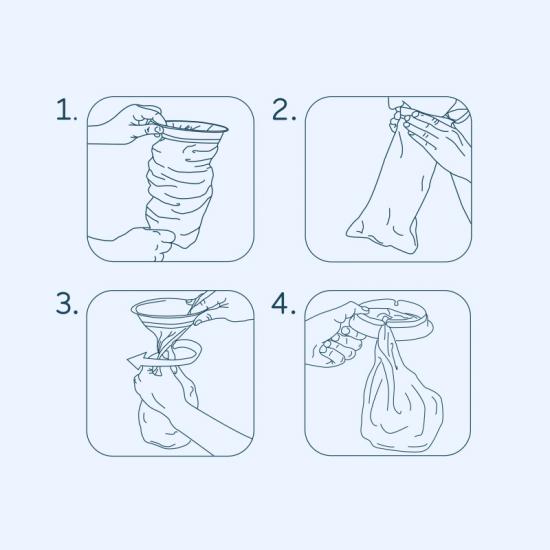 1.

2.

3.

4.