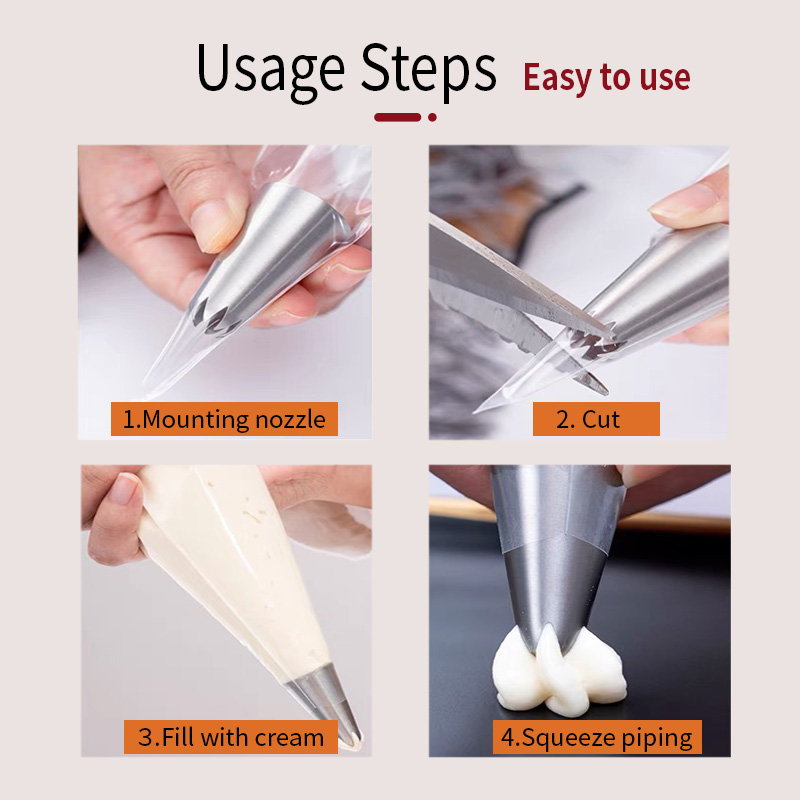 Usage Steps Easy to use

1.Mounting nozzle

2. Cut

3.Fill with cream

4.Squeeze piping