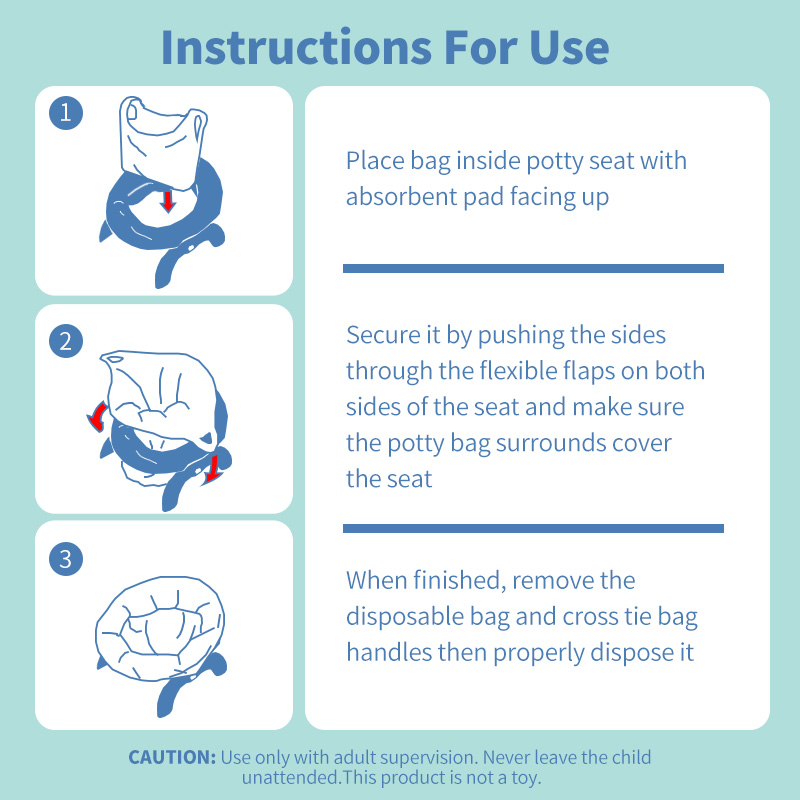 Instructions For Use

1

2

3

Place bag inside potty seat with absorbent pad facing up

Secure it by pushing the sides through the flexible flaps on both sides of the seat and make sure the potty bag surrounds cover the seat

When finished, remove the disposable bag and cross tie bag handles then properly dispose it

CAUTION: Use only with adult supervision. Never leave the child unattended.This product is not a toy.