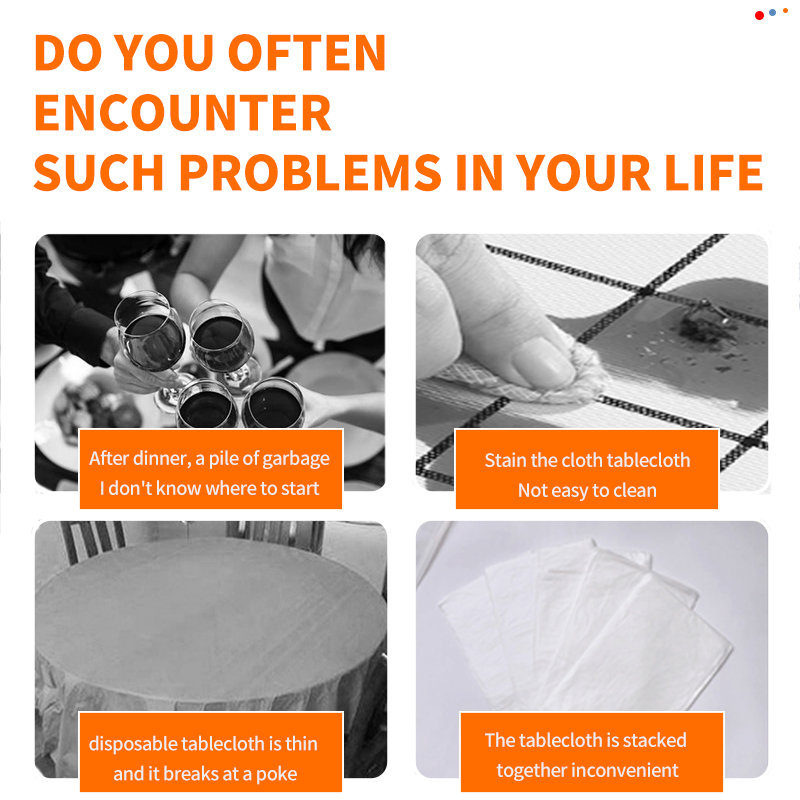 DO YOU OFTEN ENCOUNTER SUCH PROBLEMS IN YOUR LIFE

After dinner, a pile of garbage I don't know where to start

Stain the cloth tablecloth Not easy to clean

disposable tablecloth is thin and it breaks at a poke

The tablecloth is stacked together inconvenient