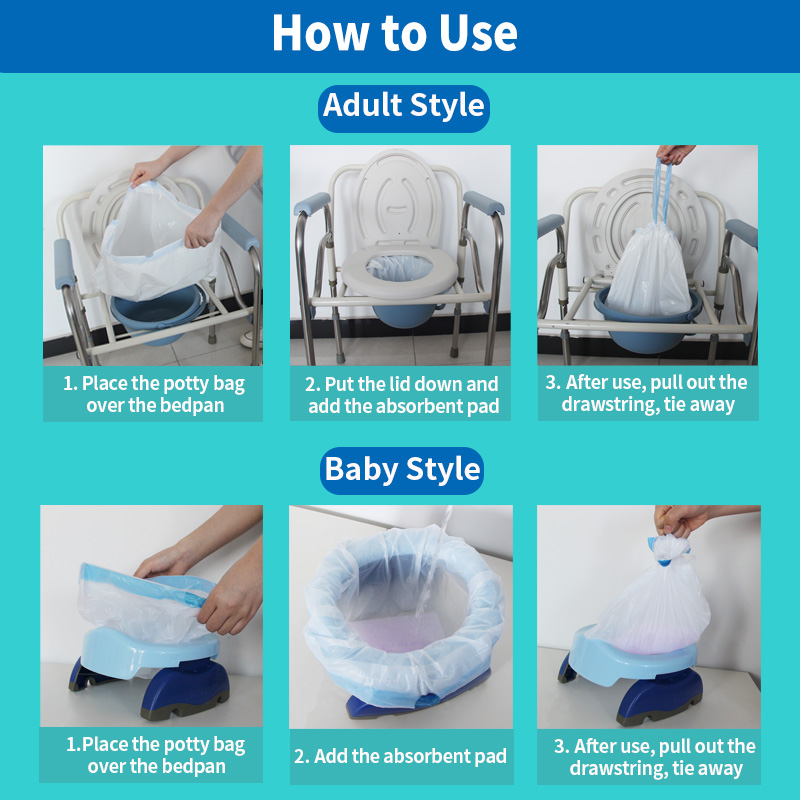 How to Use

Adult Style

1. Place the potty bag over the bedpan

2. Put the lid down and add the absorbent pad

3. After use, pull out the drawstring, tie away

Baby Style

1.Place the potty bag over the bedpan

2. Add the absorbent pad

3. After use, pull out the drawstring, tie away