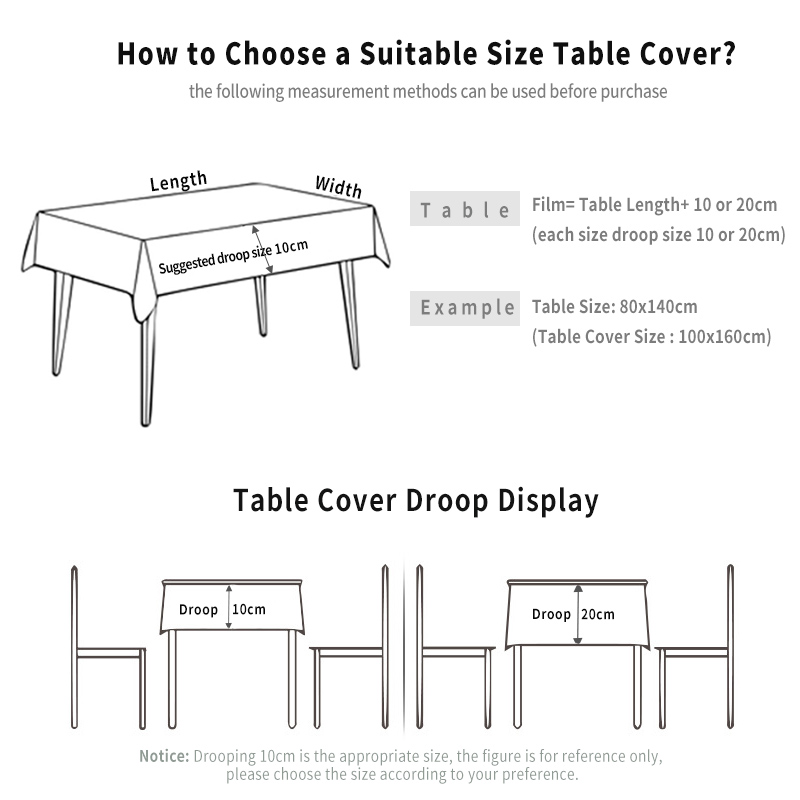 How to Choose a Suitable Size Table Cover?
the following measurement methods can be used before purchase

Length
Width
Suggested droop size 10cm

Table
Film= Table Length+ 10 or 20cm
(each size droop size 10 or 20cm)

Example
Table Size: 80x140cm
(Table Cover Size : 100x160cm)

Table Cover Droop Display

Droop 10cm

Droop 20cm

Notice: Drooping 10cm is the appropriate size, the figure is for reference only, please choose the size according to your preference.