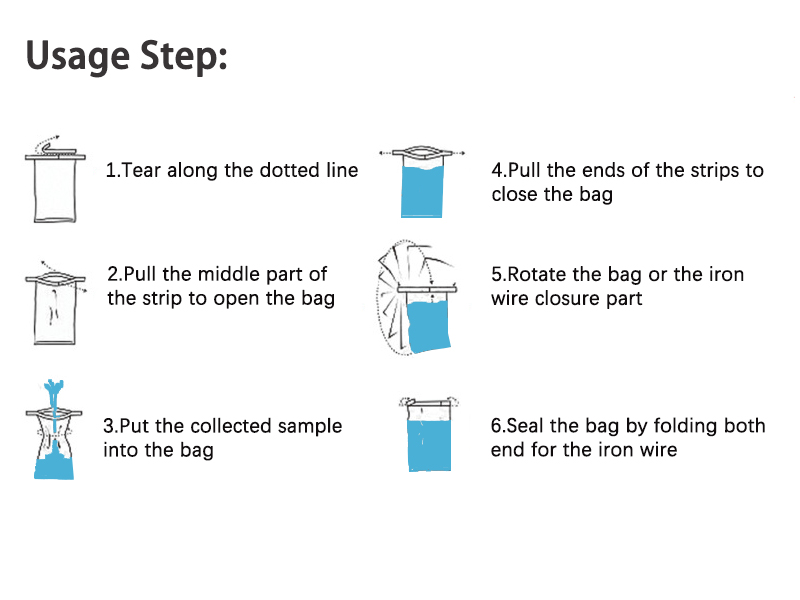 Usage Step:

1.Tear along the dotted line

2.Pull the middle part of the strip to open the bag

3.Put the collected sample into the bag

4.Pull the ends of the strips to close the bag

5.Rotate the bag or the iron wire closure part

6.Seal the bag by folding both end for the iron wire