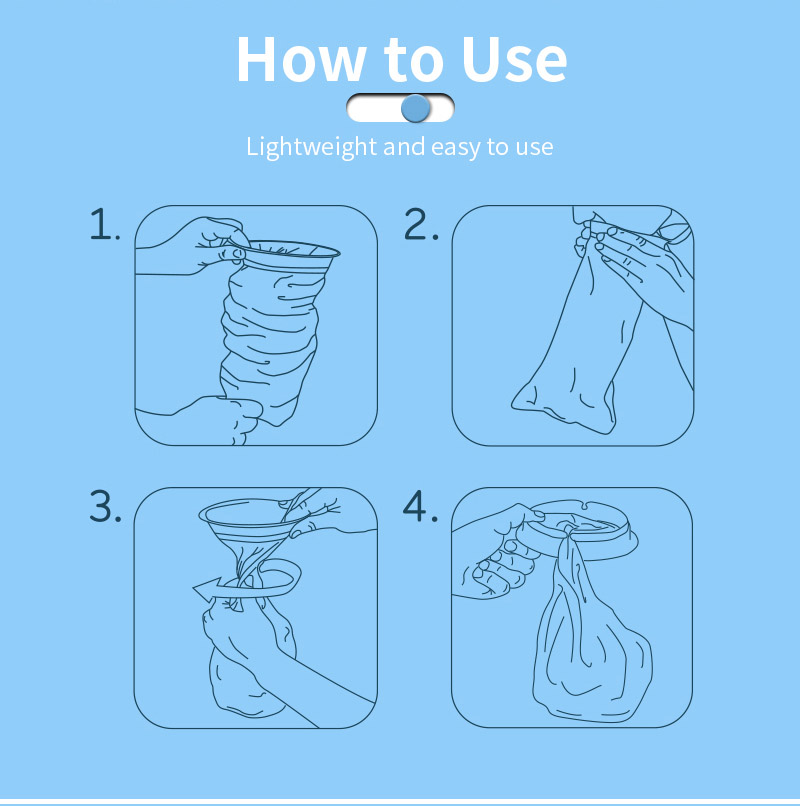 How to Use

Lightweight and easy to use

1.

2.

3.

4.